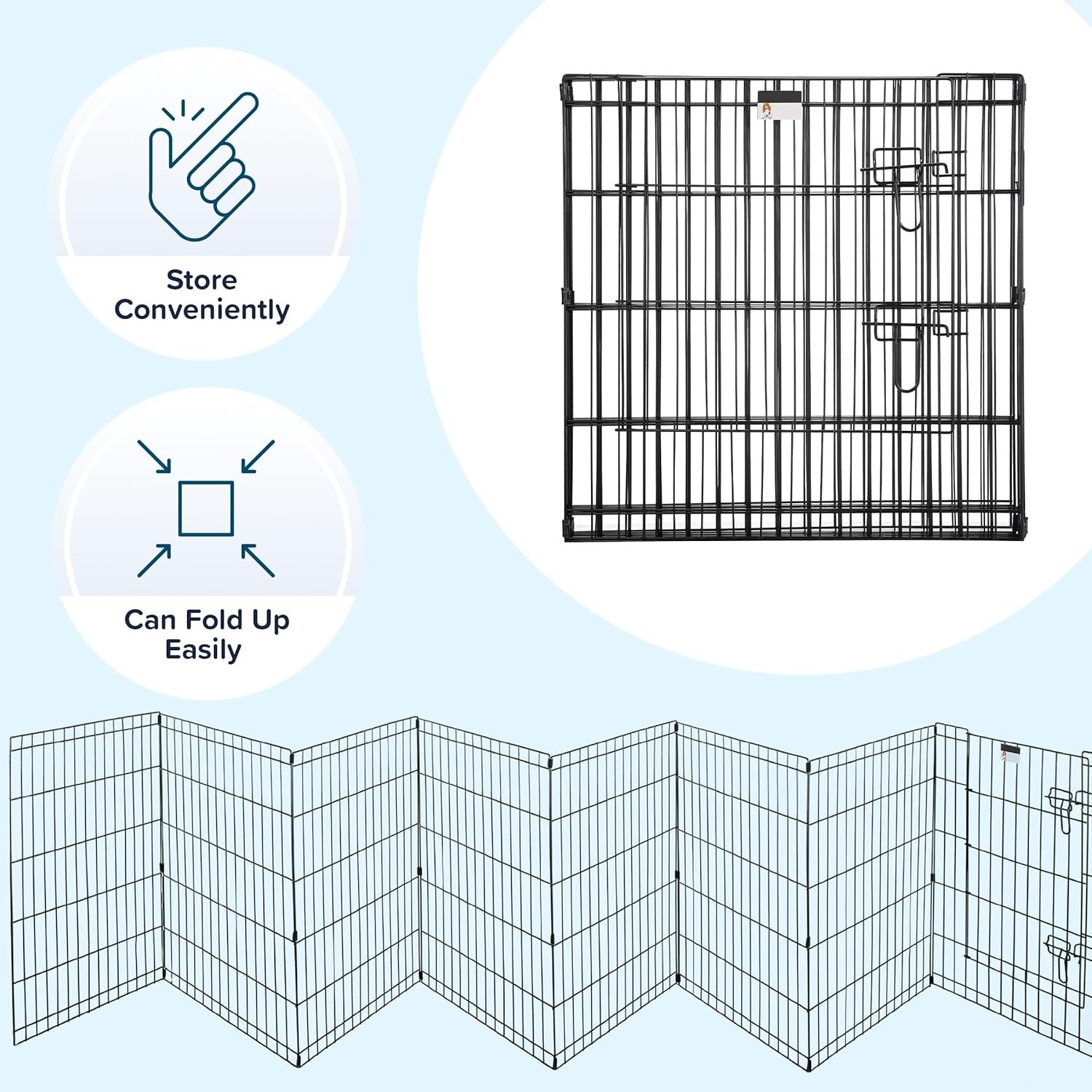 Store Conveniently

Can Fold Up Easily