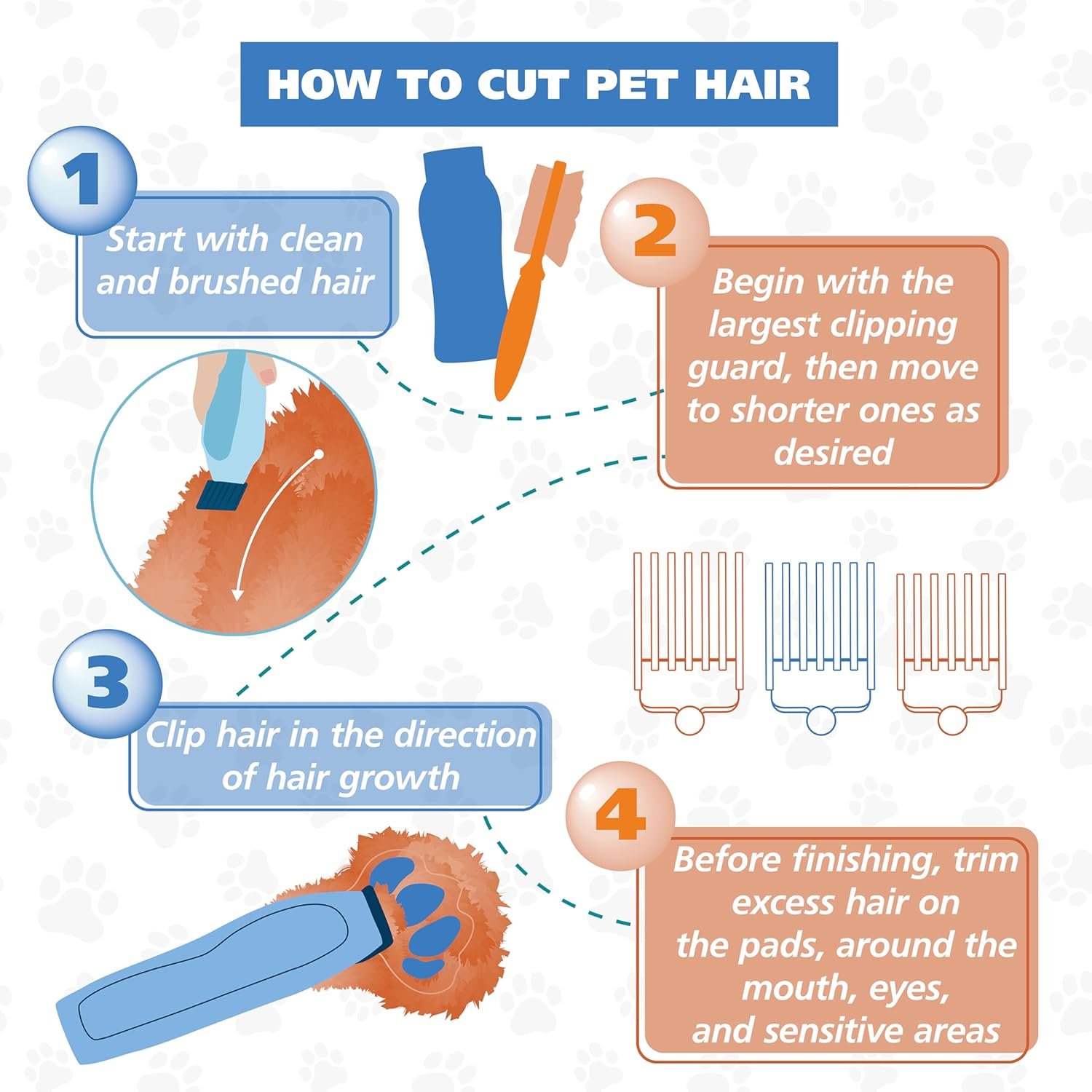 HOW TO CUT PET HAIR

1

Start with clean and brushed hair

2

Begin with the largest clipping guard, then move to shorter ones as desired

3

Clip hair in the direction of hair growth

4

Before finishing, trim excess hair on the pads, around the mouth, eyes, and sensitive areas