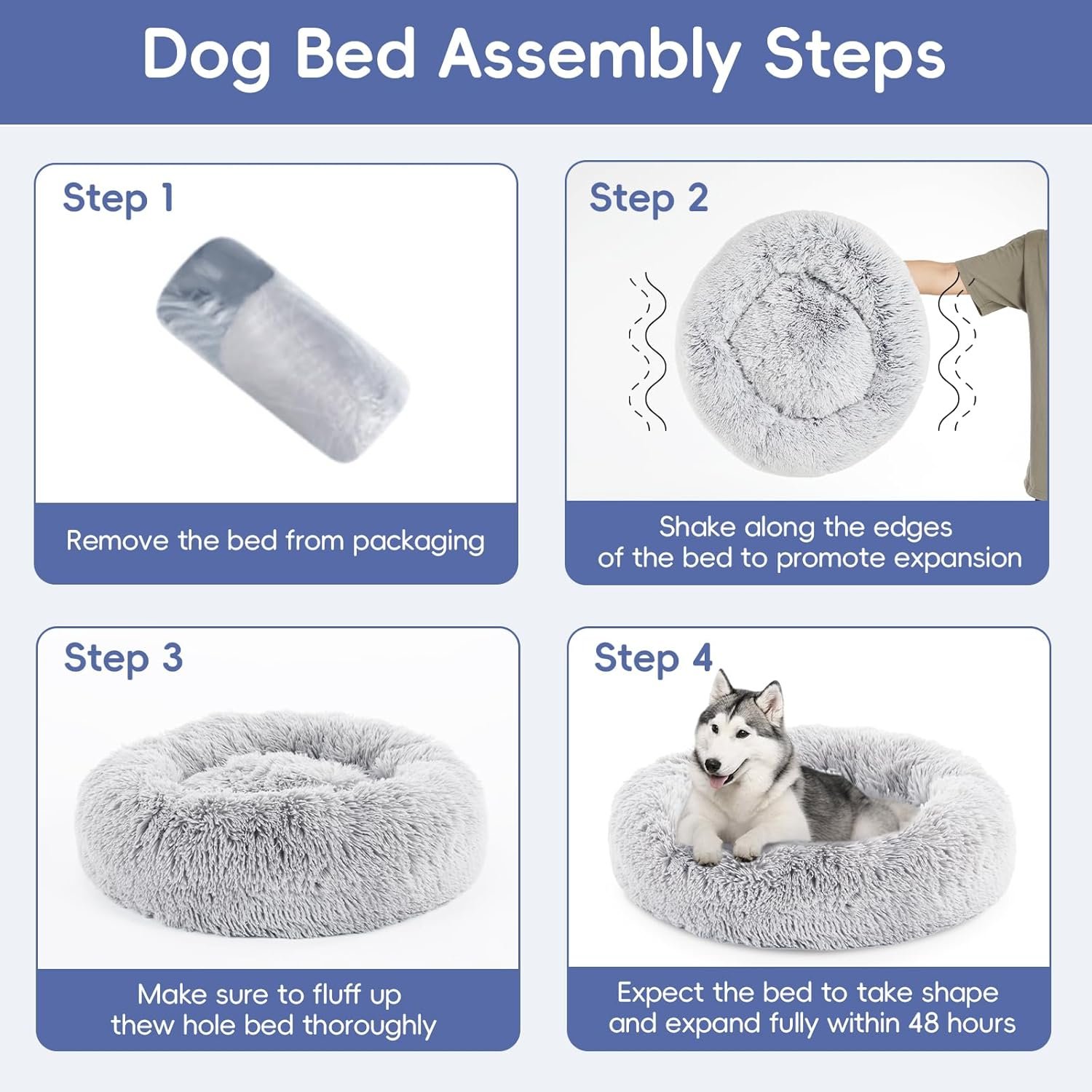 Dog Bed Assembly Steps

Step 1

Remove the bed from packaging

Step 2

Shake along the edges of the bed to promote expansion

Step 3

Make sure to fluff up thew hole bed thoroughly

Step 4

Expect the bed to take shape and expand fully within 48 hours