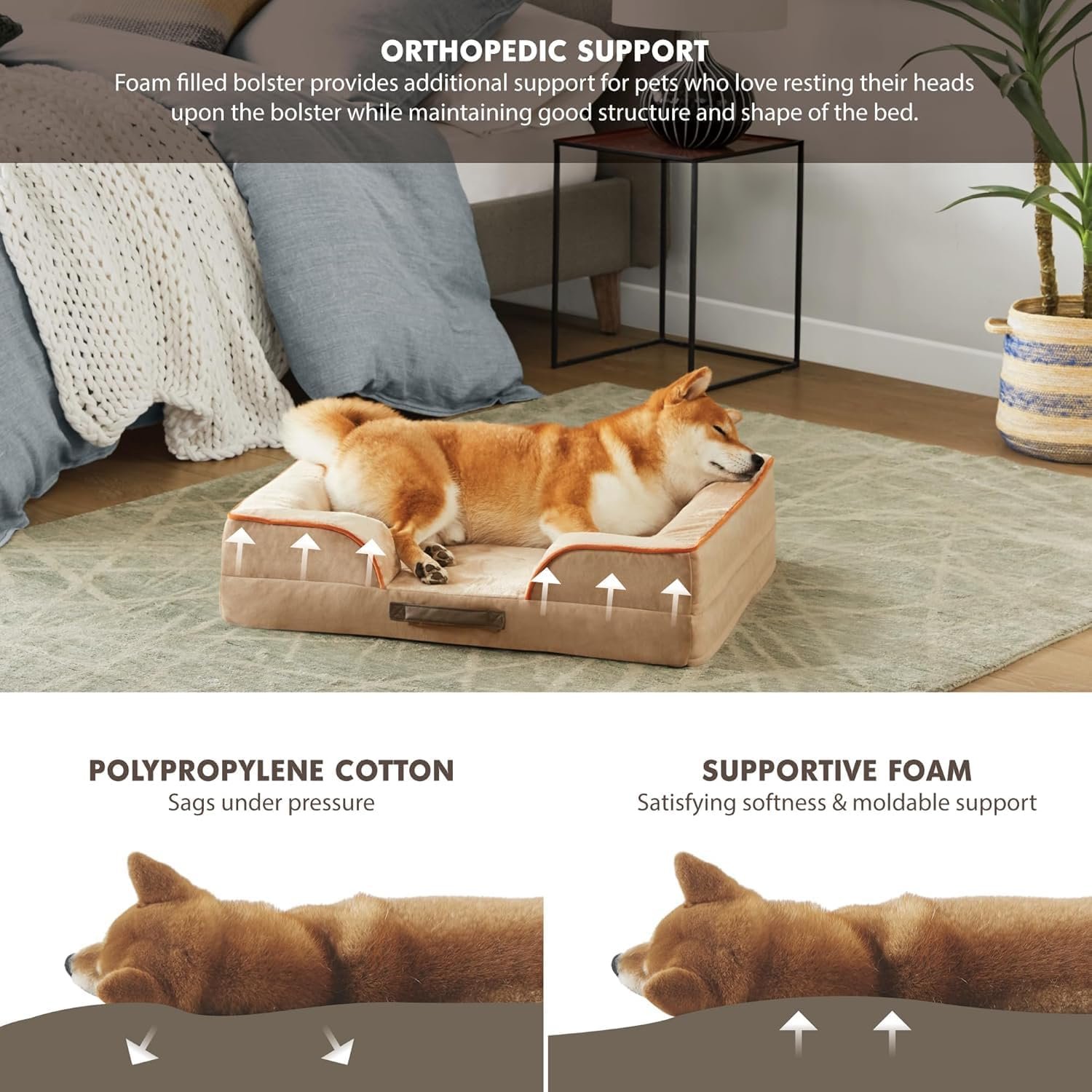 ORTHOPEDIC SUPPORT
Foam filled bolster provides additional support for pets who love resting their heads upon the bolster while maintaining good structure and shape of the bed.

POLYPROPYLENE COTTON
Sags under pressure

SUPPORTIVE FOAM
Satisfying softness & moldable support